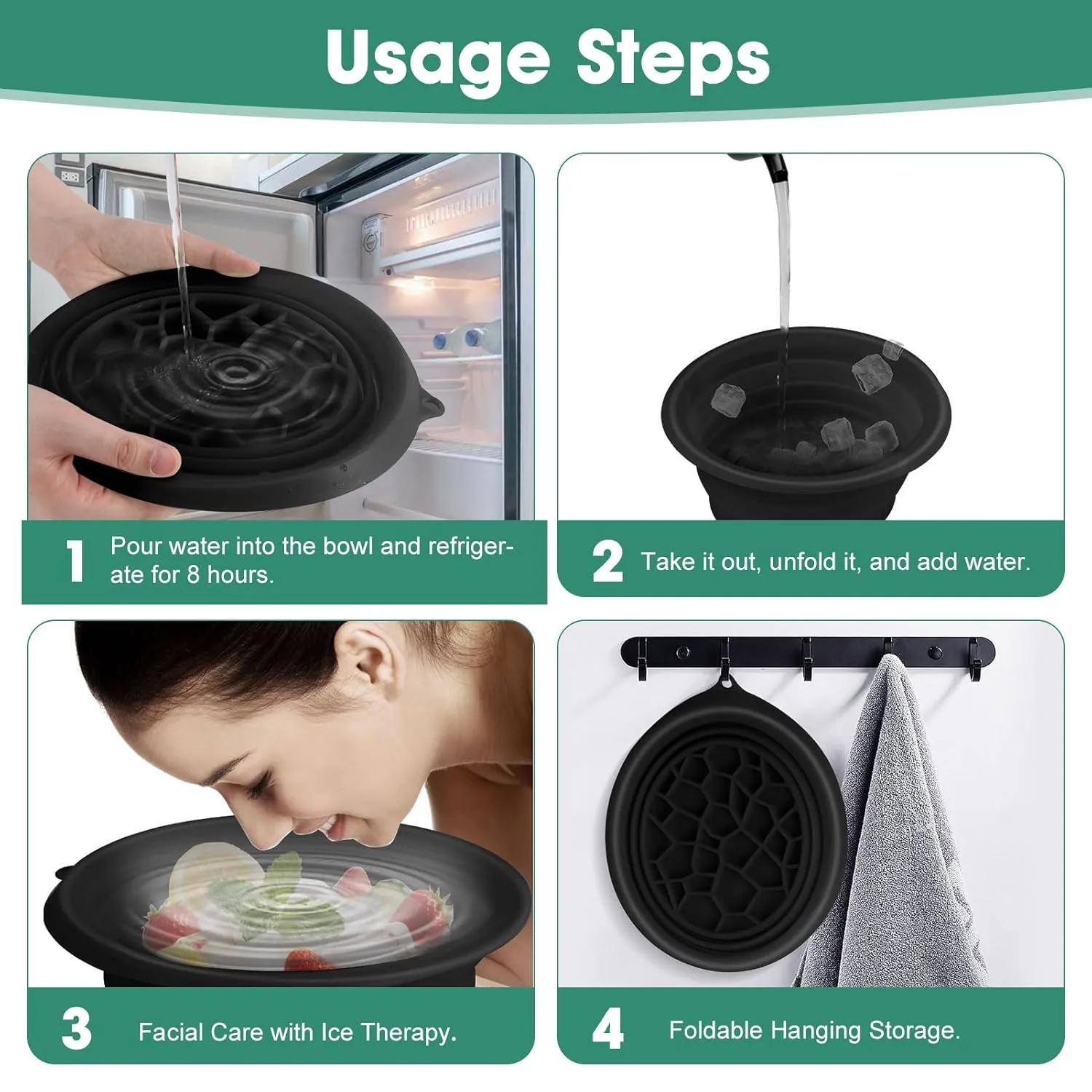 Usage Steps

1 Pour water into the bowl and refrigerate for 8 hours.

2 Take it out, unfold it, and add water.

3 Facial Care with Ice Therapy.

4 Foldable Hanging Storage.